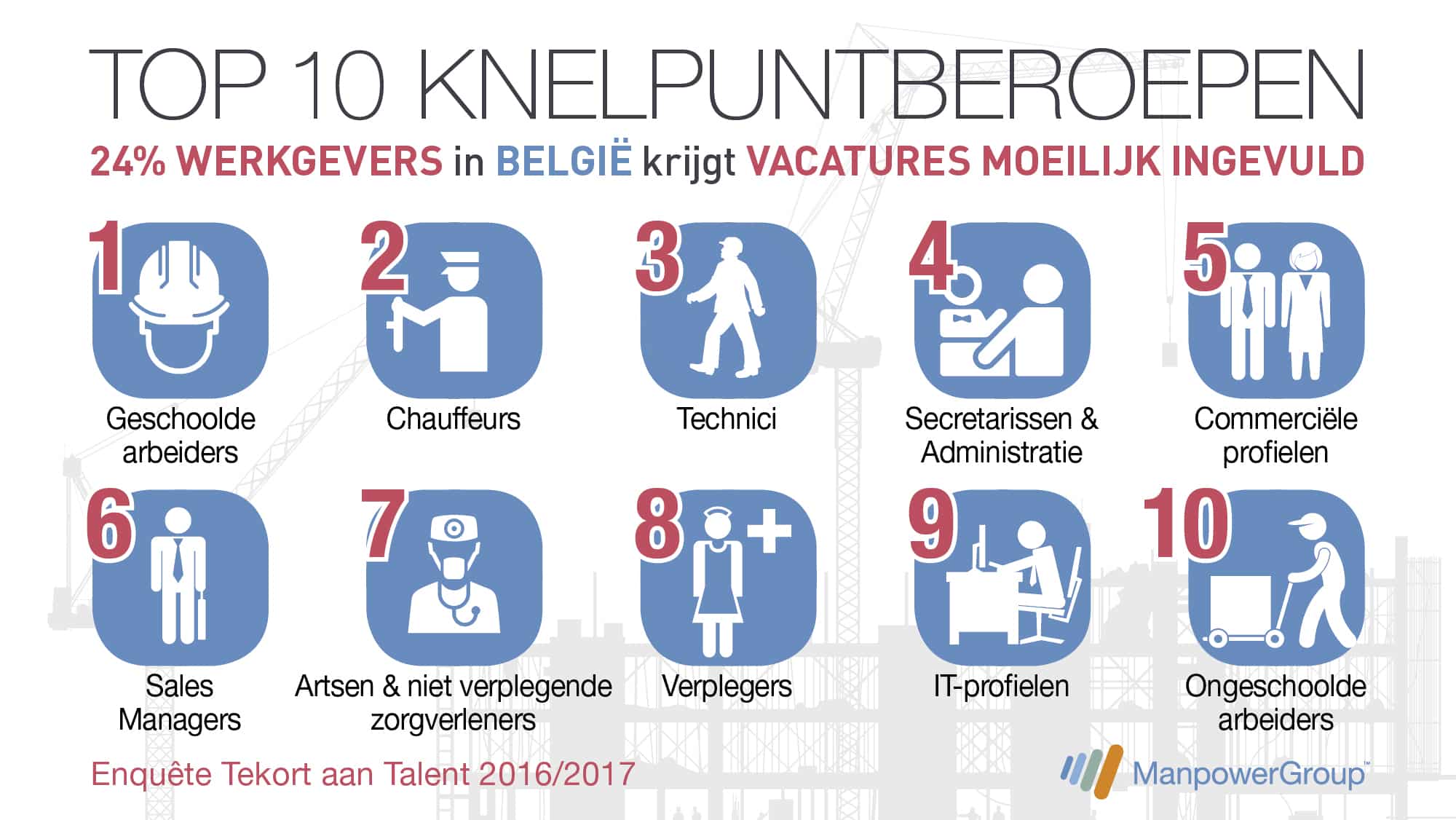 TOP 10 KNELPUNTBEROEPEN

24% WERKGEVERS in BELGIË krijgt VACATURES MOEILIJK INGEVULD

1 Geschoolde arbeiders

2 Chauffeurs

3 Technici

4 Secretarissen & Administratie

5 Commerciële profielen

6 Sales Managers

7 Artsen & niet verplegende zorgverleners

8 Verplegers

9 IT-profielen

10 Ongeschoolde arbeiders

Enquête Tekort aan Talent 2016/2017

ManpowerGroup™